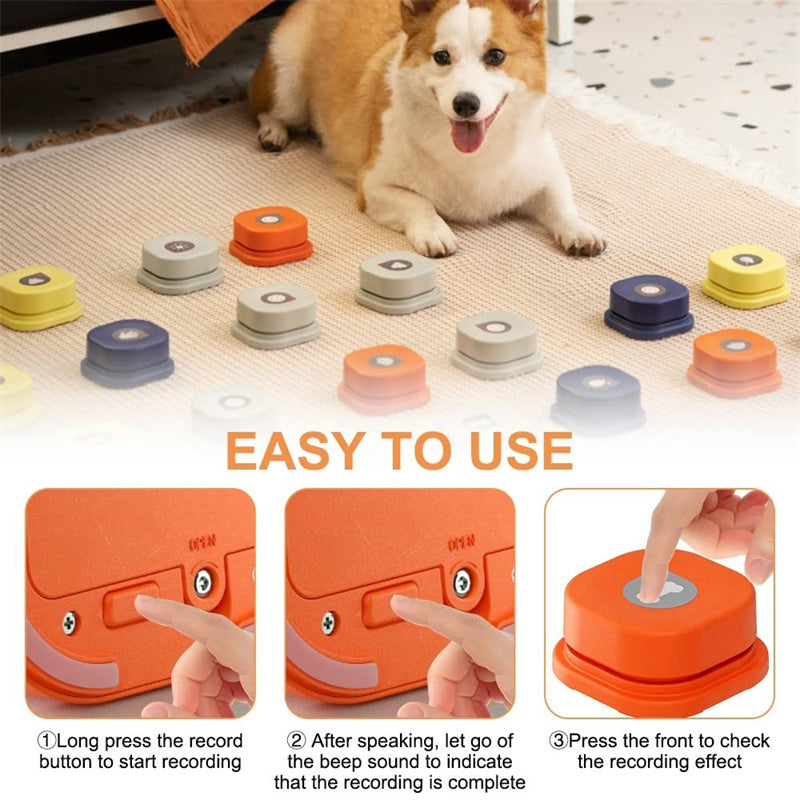 EASY TO USE

OPEN

OPEN

①Long press the record button to start recording

② After speaking, let go of the beep sound to indicate that the recording is complete

③Press the front to check the recording effect