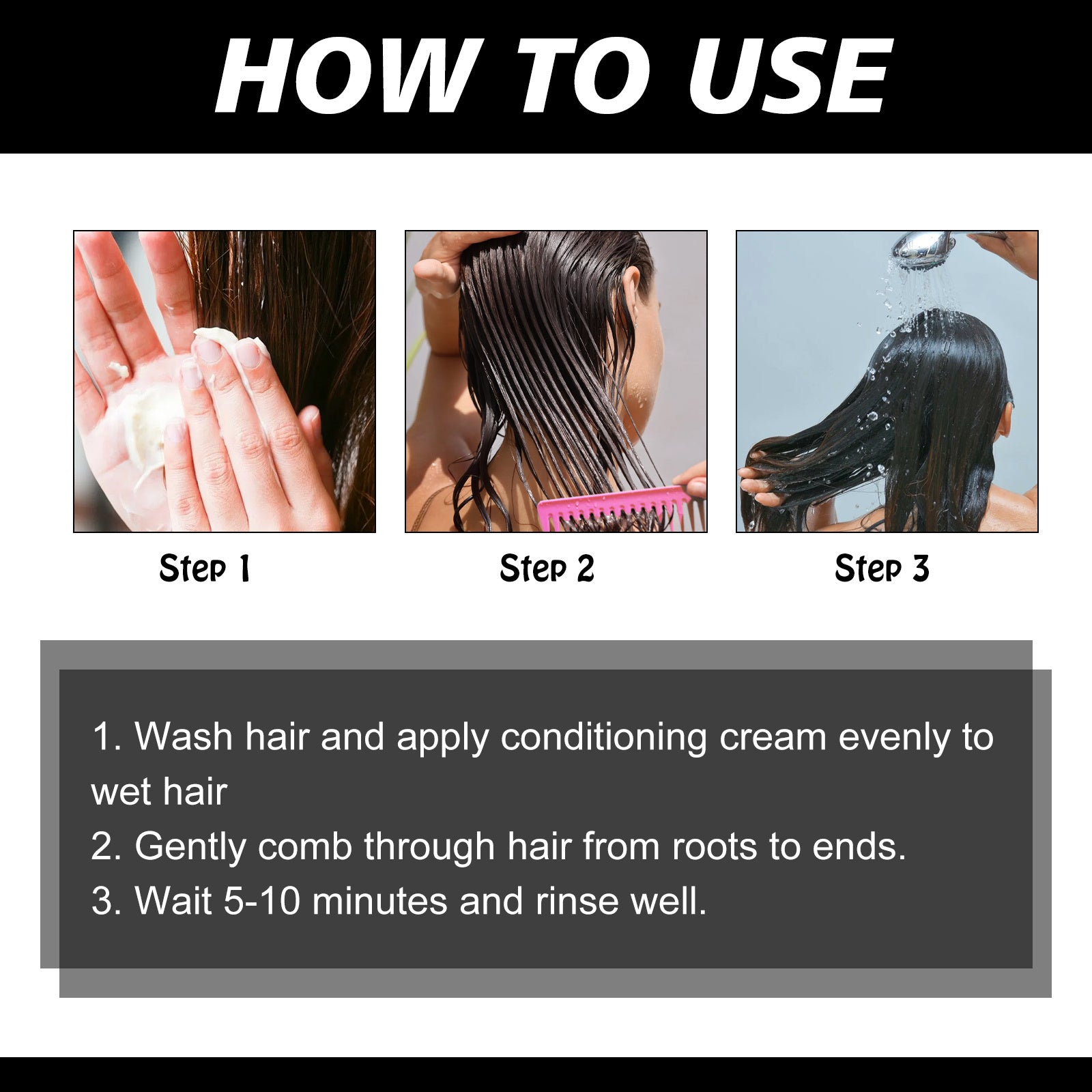 HOW TO USE

Step 1

Step 2

Step 3

1. Wash hair and apply conditioning cream evenly to wet hair
2. Gently comb through hair from roots to ends.
3. Wait 5-10 minutes and rinse well.