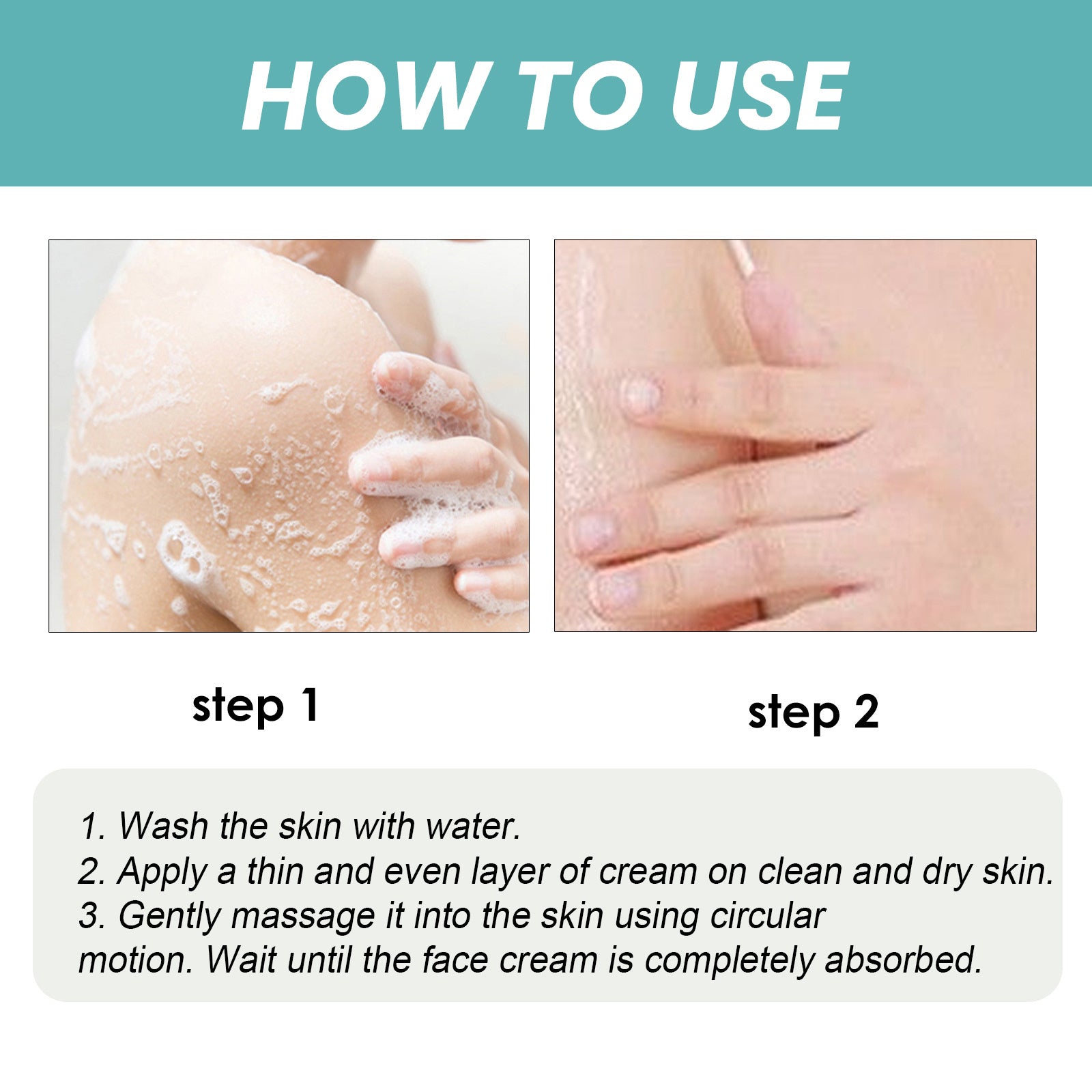 HOW TO USE

step 1

step 2

1. Wash the skin with water.
2. Apply a thin and even layer of cream on clean and dry skin.
3. Gently massage it into the skin using circular motion. Wait until the face cream is completely absorbed.